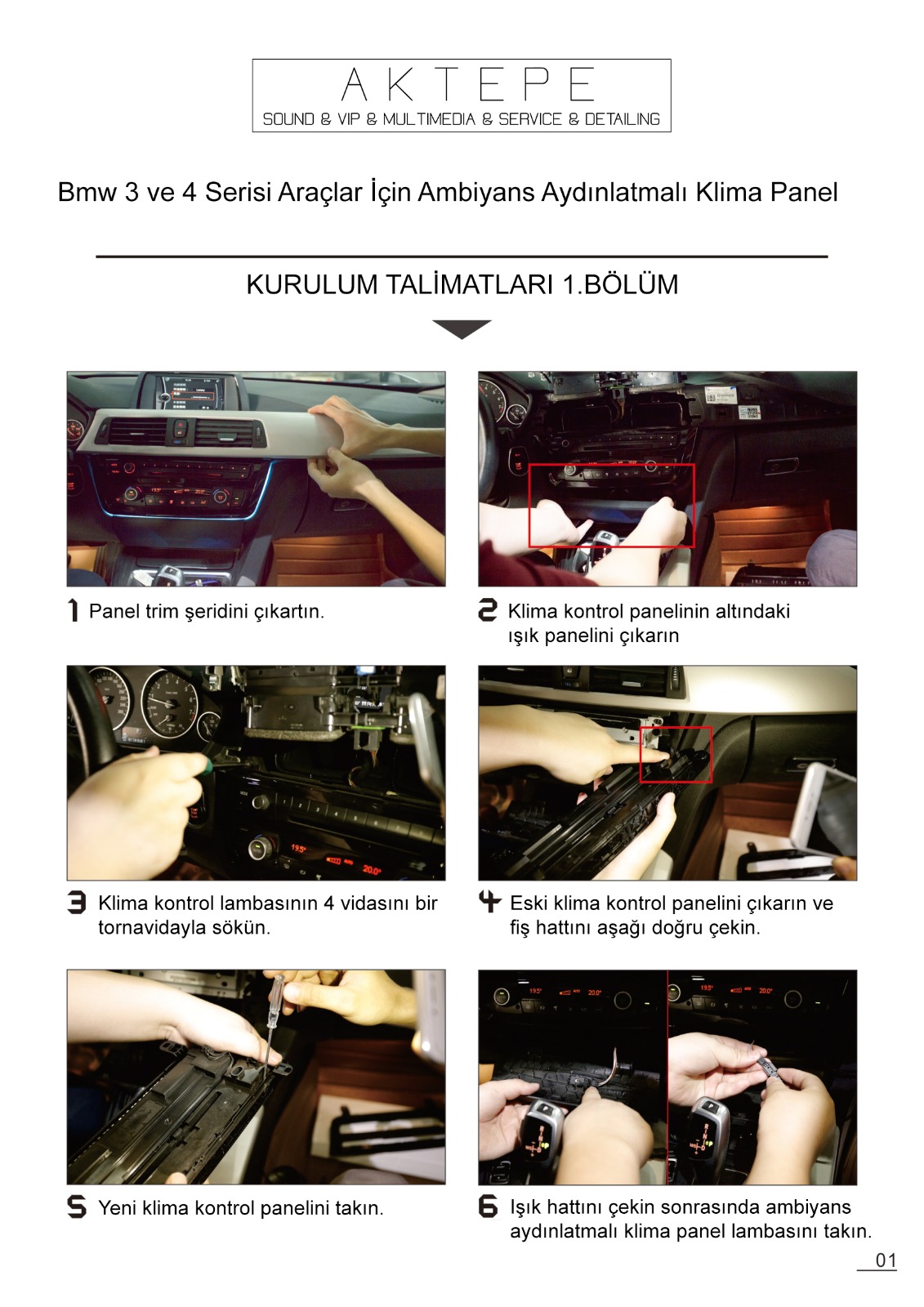 AKTEPE
SOUND & VIP & MULTIMEDIA & SERVICE & DETAILING

Bmw 3 ve 4 Serisi Araçlar İçin Ambiyans Aydınlatmalı Klima Panel

KURULUM TALİMATLARI 1.BÖLÜM

1 Panel trim şeridini çıkartın.

2 Klima kontrol panelinin altındaki ışık panelini çıkarın

3 Klima kontrol lambasının 4 vidasını bir tornavidayla sökün.

4 Eski klima kontrol panelini çıkarın ve fiş hattını aşağı doğru çekin.

5 Yeni klima kontrol panelini takın.

6 Işık hattını çekin sonrasında ambiyans aydınlatmalı klima panel lambasını takın.

01